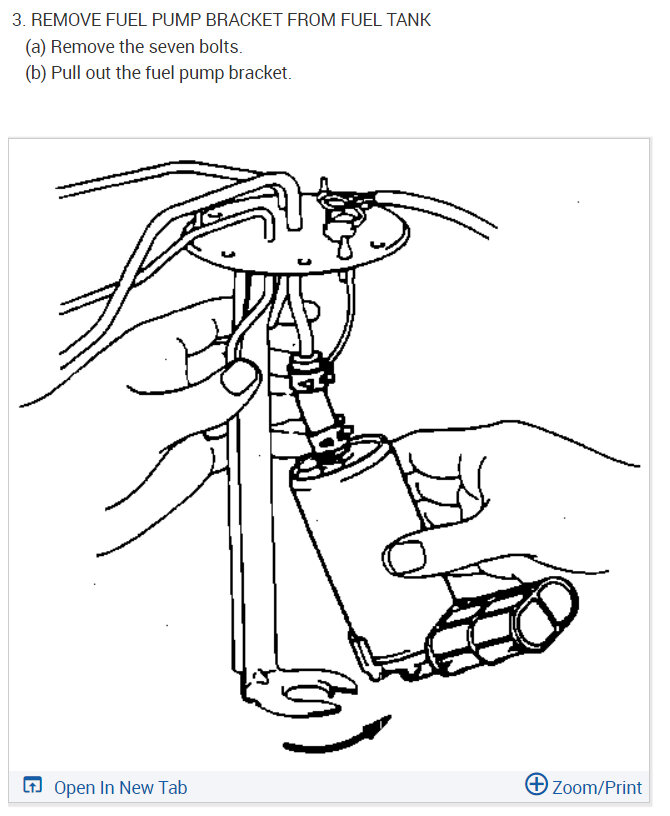 3. REMOVE FUEL PUMP BRACKET FROM FUEL TANK
(a) Remove the seven bolts.
(b) Pull out the fuel pump bracket.

Open In New Tab
Zoom/Print