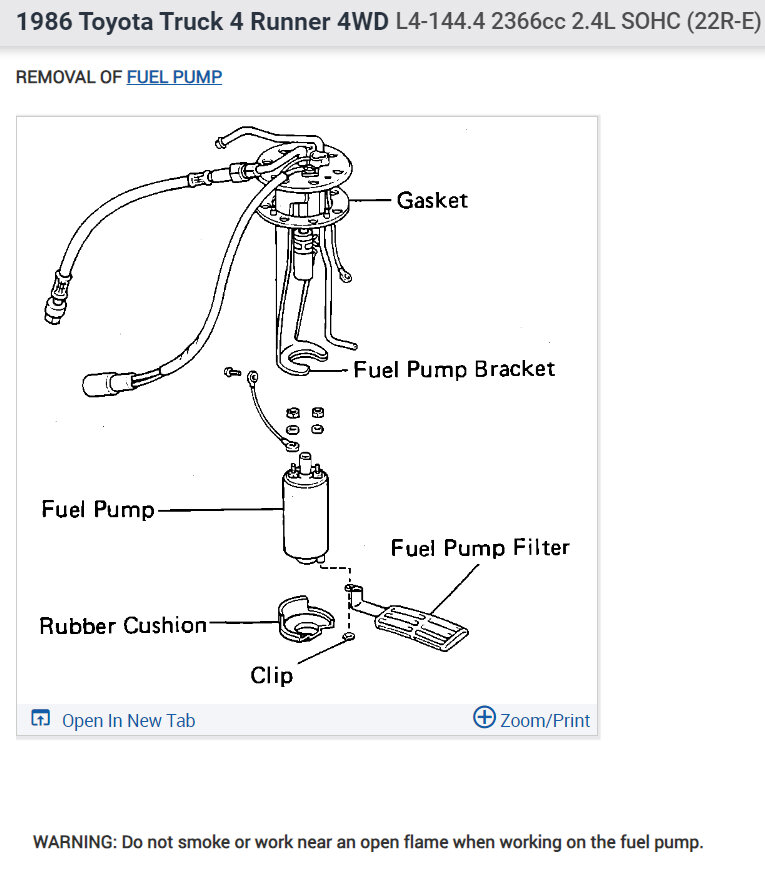 1986 Toyota Truck 4 Runner 4WD L4-144.4 2366cc 2.4L SOHC (22R-E)

REMOVAL OF FUEL PUMP

Gasket

Fuel Pump Bracket

Fuel Pump

Fuel Pump Filter

Rubber Cushion

Clip

Open In New Tab

Zoom/Print

WARNING: Do not smoke or work near an open flame when working on the fuel pump.