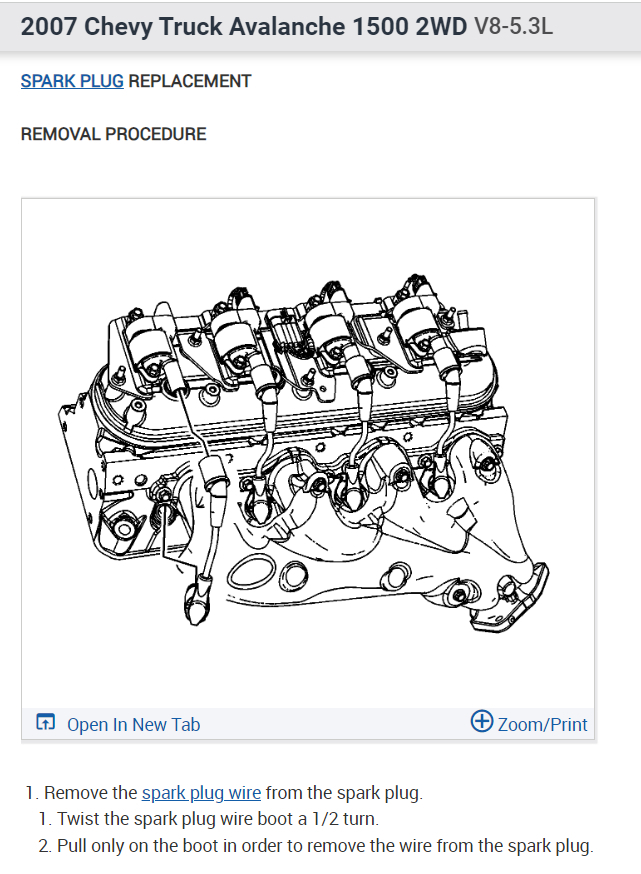 2007 Chevy Truck Avalanche 1500 2WD V8-5.3L

SPARK PLUG REPLACEMENT

REMOVAL PROCEDURE

Open In New Tab

Zoom/Print

1. Remove the spark plug wire from the spark plug.
1. Twist the spark plug wire boot a 1/2 turn.
2. Pull only on the boot in order to remove the wire from the spark plug.