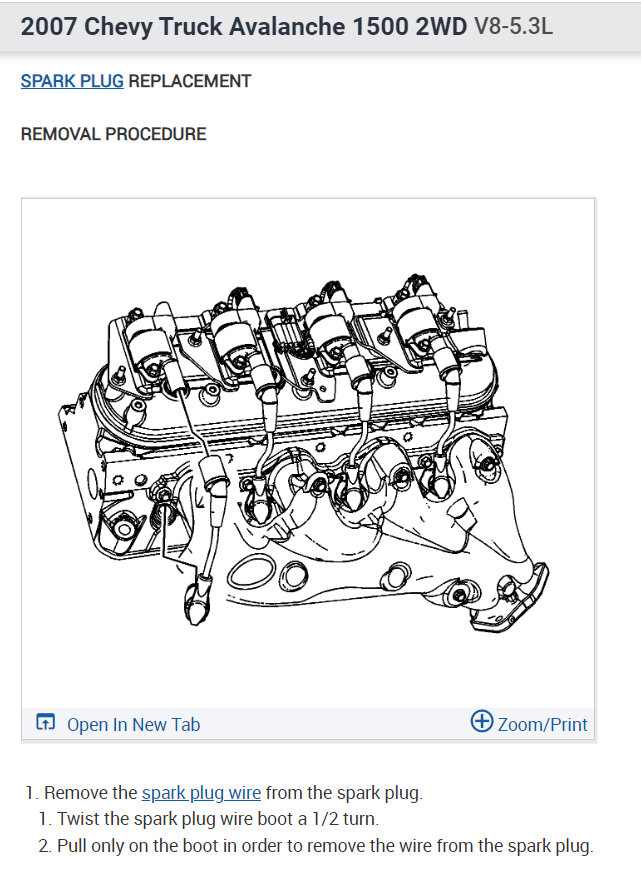 2007 Chevy Truck Avalanche 1500 2WD V8-5.3L

SPARK PLUG REPLACEMENT

REMOVAL PROCEDURE

Open In New Tab

Zoom/Print

1. Remove the spark plug wire from the spark plug.
1. Twist the spark plug wire boot a 1/2 turn.
2. Pull only on the boot in order to remove the wire from the spark plug.