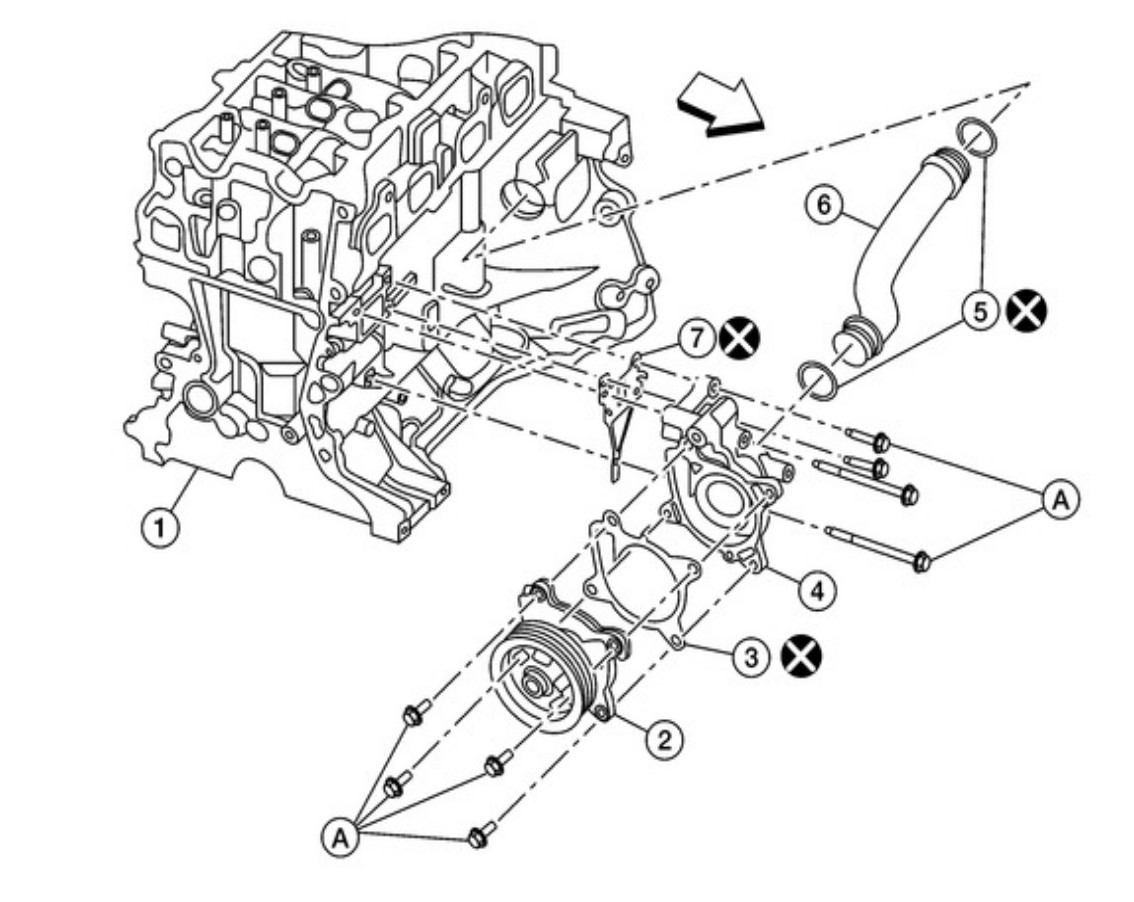 6
5
7
A
1
4
3
2
A