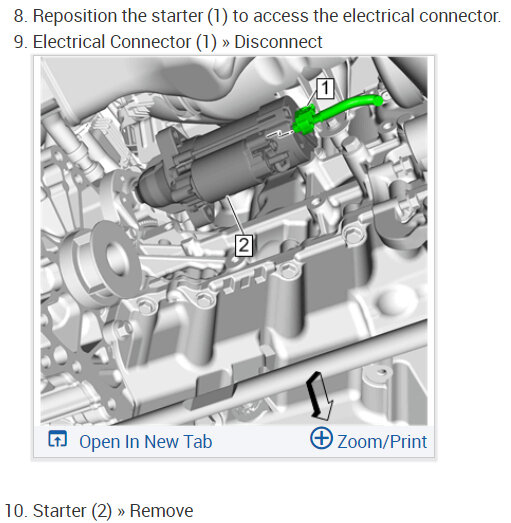 8. Reposition the starter (1) to access the electrical connector.

9. Electrical Connector (1) » Disconnect

1

2

Open In New Tab

Zoom/Print

10. Starter (2) » Remove