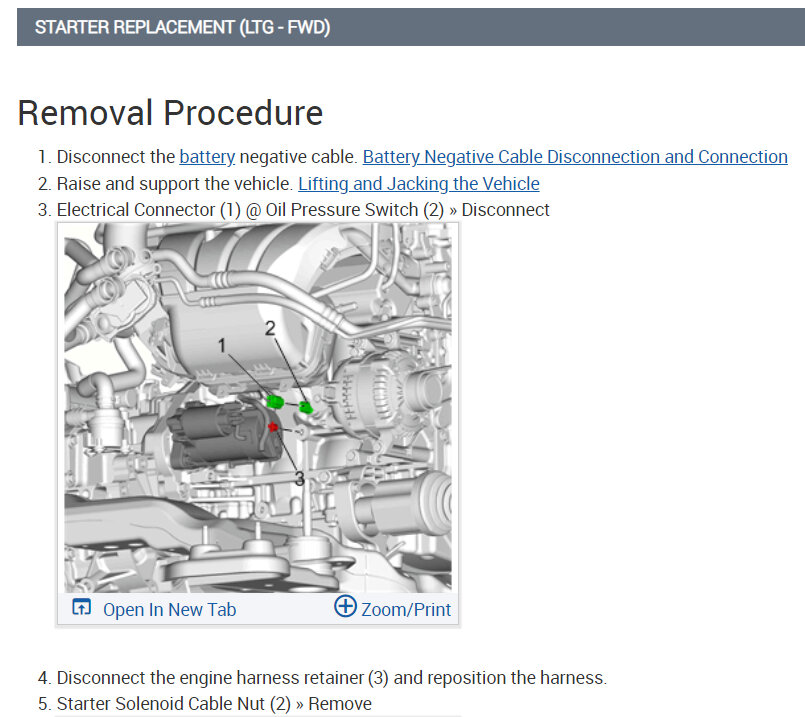 STARTER REPLACEMENT (LTG - FWD)

Removal Procedure

1. Disconnect the battery negative cable. Battery Negative Cable Disconnection and Connection
2. Raise and support the vehicle. Lifting and Jacking the Vehicle
3. Electrical Connector (1) @ Oil Pressure Switch (2) » Disconnect

1
2
3

Open In New Tab
Zoom/Print

4. Disconnect the engine harness retainer (3) and reposition the harness.
5. Starter Solenoid Cable Nut (2) » Remove