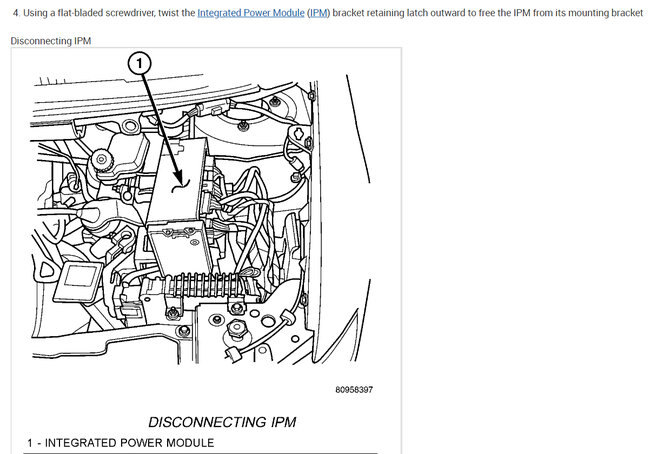 4. Using a flat-bladed screwdriver, twist the Integrated Power Module (IPM) bracket retaining latch outward to free the IPM from its mounting bracket

Disconnecting IPM

1

80958397

DISCONNECTING IPM

1 - INTEGRATED POWER MODULE