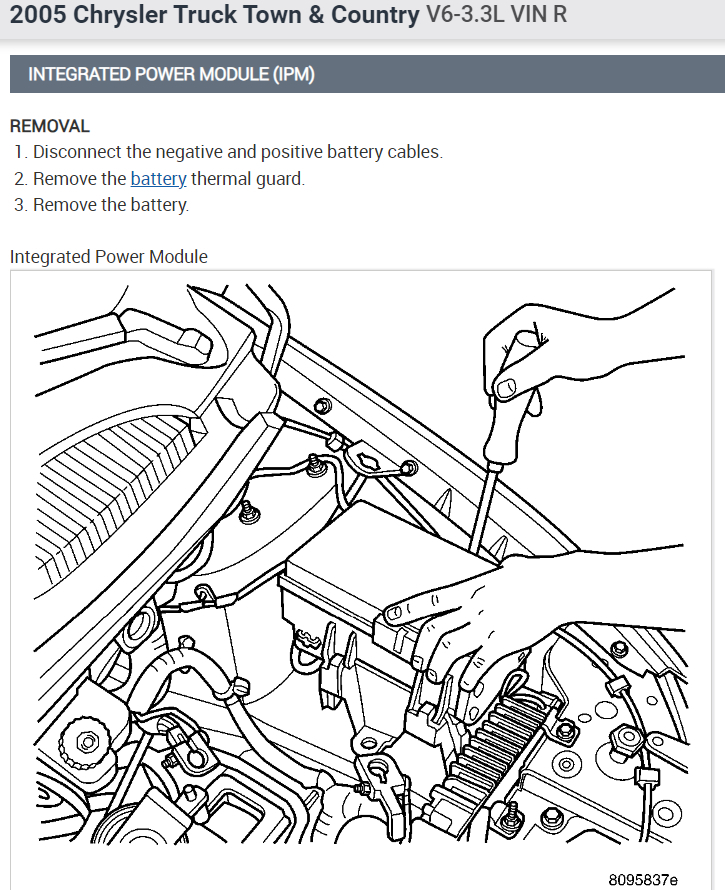 2005 Chrysler Truck Town & Country V6-3.3L VIN R

INTEGRATED POWER MODULE (IPM)

REMOVAL
1. Disconnect the negative and positive battery cables.
2. Remove the battery thermal guard.
3. Remove the battery.

Integrated Power Module

8095837e