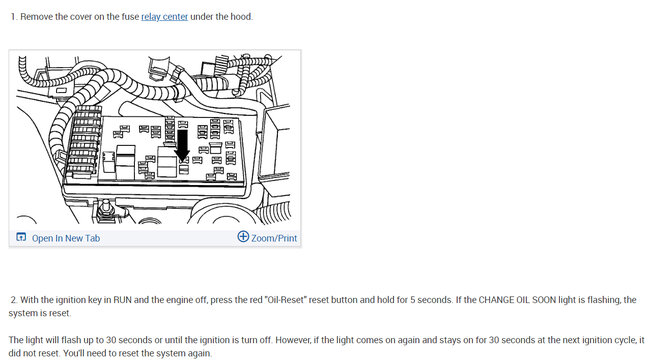 1. Remove the cover on the fuse relay center under the hood.

Open In New Tab

Zoom/Print

2. With the ignition key in RUN and the engine off, press the red "Oil-Reset" reset button and hold for 5 seconds. If the CHANGE OIL SOON light is flashing, the system is reset.

The light will flash up to 30 seconds or until the ignition is turn off. However, if the light comes on again and stays on for 30 seconds at the next ignition cycle, it did not reset. You'll need to reset the system again.