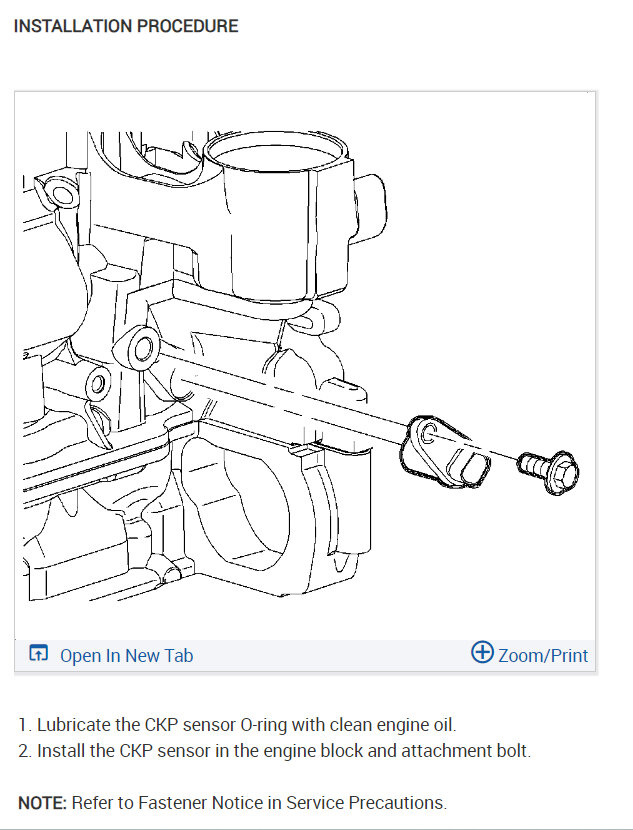 INSTALLATION PROCEDURE

Open In New Tab

Zoom/Print

1. Lubricate the CKP sensor O-ring with clean engine oil.
2. Install the CKP sensor in the engine block and attachment bolt.

NOTE: Refer to Fastener Notice in Service Precautions.