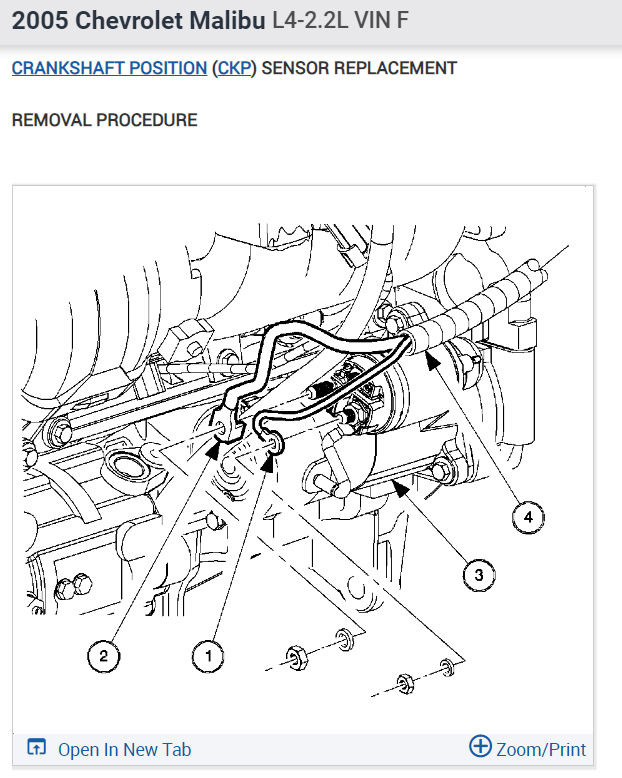 2005 Chevrolet Malibu L4-2.2L VIN F

CRANKSHAFT POSITION (CKP) SENSOR REPLACEMENT

REMOVAL PROCEDURE

4

3

2

1

Open In New Tab

Zoom/Print