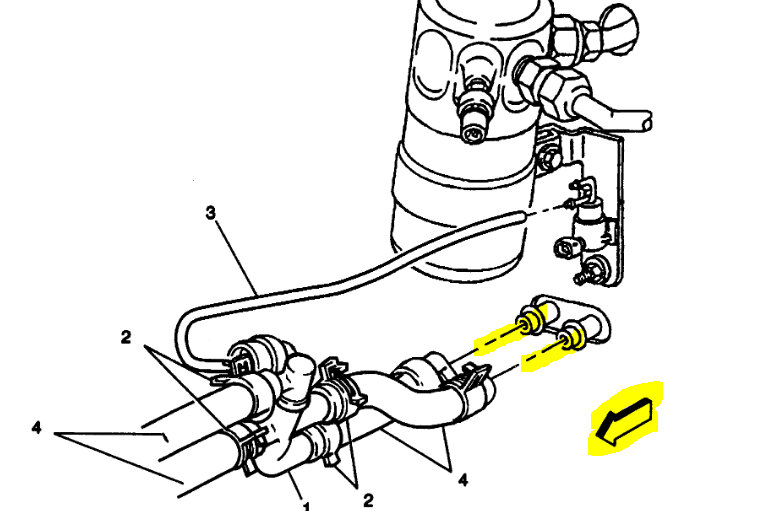 3
2
4
1
2
4