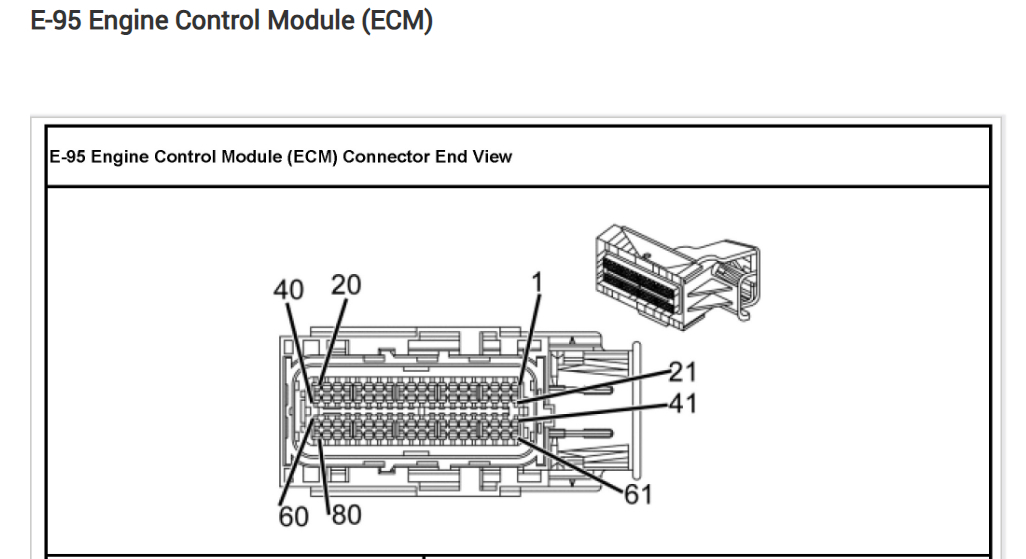 E-95 Engine Control Module (ECM)

E-95 Engine Control Module (ECM) Connector End View

40 20 1
21
41
61
60 80