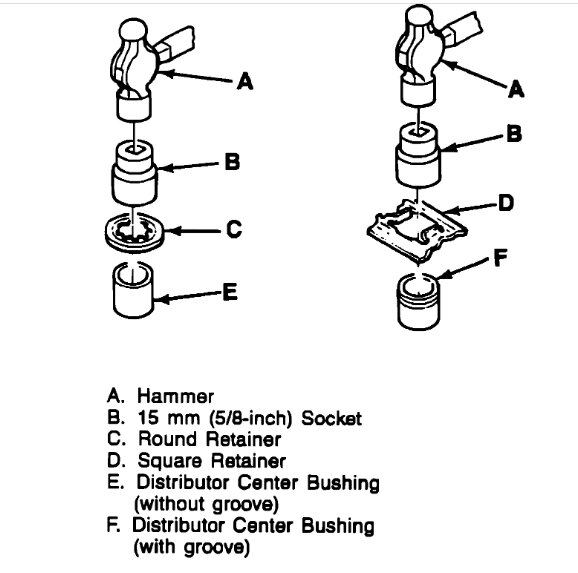 A
B
C
E

A
B
D
F

A. Hammer
B. 15 mm (5/8-inch) Socket
C. Round Retainer
D. Square Retainer
E. Distributor Center Bushing (without groove)
F. Distributor Center Bushing (with groove)