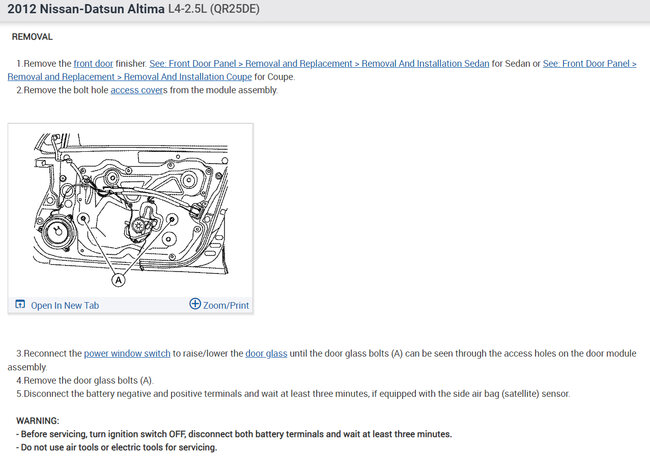 2012 Nissan-Datsun Altima L4-2.5L (QR25DE)

REMOVAL

1.Remove the front door finisher. See: Front Door Panel > Removal and Replacement > Removal And Installation Sedan for Sedan or See: Front Door Panel > Removal and Replacement > Removal And Installation Coupe for Coupe.
2.Remove the bolt hole access covers from the module assembly.

A

Open In New Tab
Zoom/Print

3.Reconnect the power window switch to raise/lower the door glass until the door glass bolts (A) can be seen through the access holes on the door module assembly.
4.Remove the door glass bolts (A).
5.Disconnect the battery negative and positive terminals and wait at least three minutes, if equipped with the side air bag (satellite) sensor.

WARNING:
- Before servicing, turn ignition switch OFF, disconnect both battery terminals and wait at least three minutes.
- Do not use air tools or electric tools for servicing.