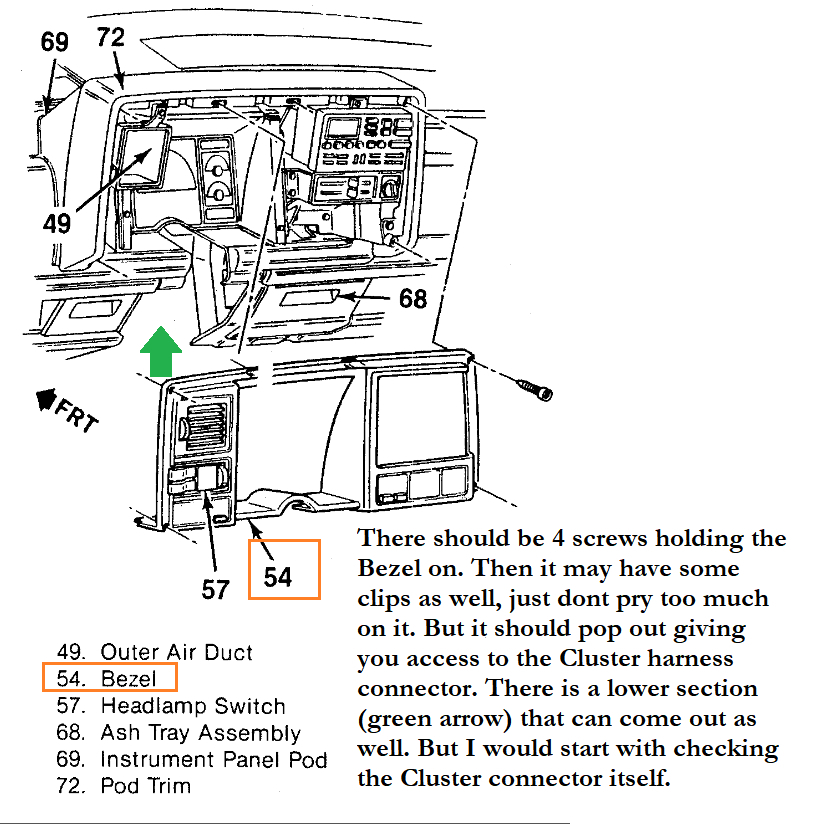 69 72

49

68

FRT

57 54

49. Outer Air Duct
54. Bezel
57. Headlamp Switch
68. Ash Tray Assembly
69. Instrument Panel Pod
72. Pod Trim

There should be 4 screws holding the Bezel on. Then it may have some clips as well, just dont pry too much on it. But it should pop out giving you access to the Cluster harness connector. There is a lower section (green arrow) that can come out as well. But I would start with checking the Cluster connector itself.