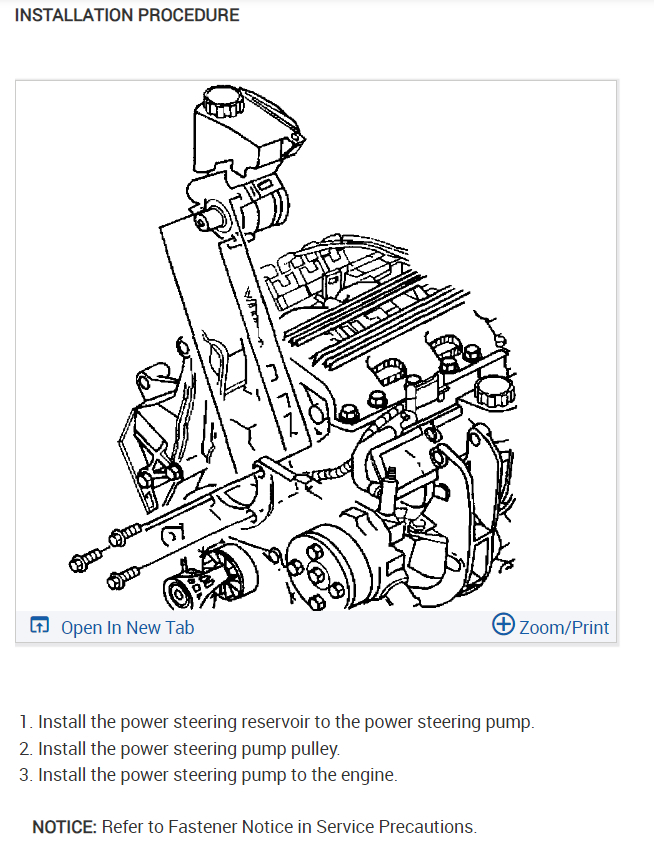 INSTALLATION PROCEDURE

Open In New Tab

Zoom/Print

1. Install the power steering reservoir to the power steering pump.
2. Install the power steering pump pulley.
3. Install the power steering pump to the engine.

NOTICE: Refer to Fastener Notice in Service Precautions.