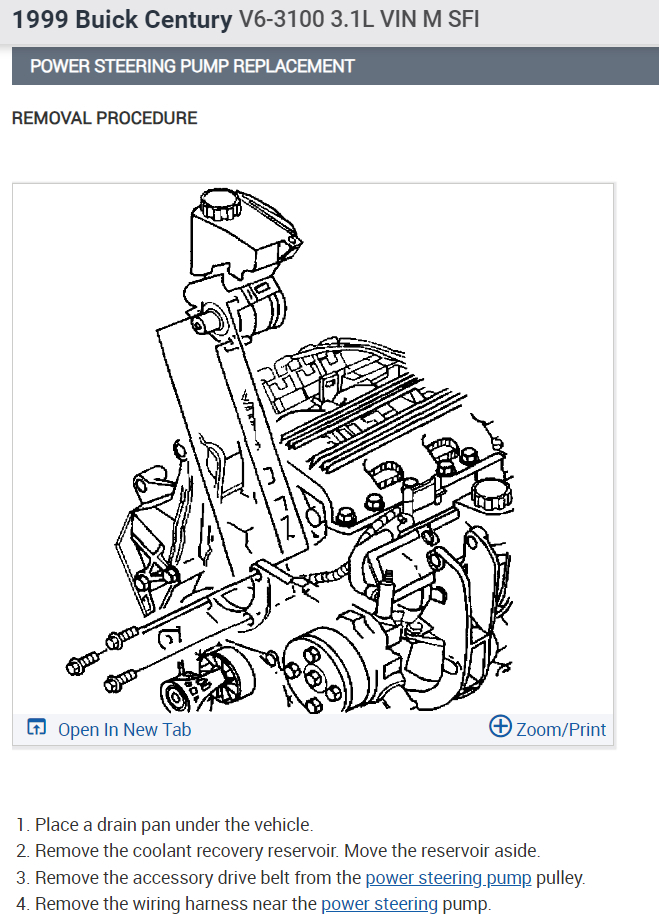 1999 Buick Century V6-3100 3.1L VIN M SFI

POWER STEERING PUMP REPLACEMENT

REMOVAL PROCEDURE

Open In New Tab

Zoom/Print

1. Place a drain pan under the vehicle.
2. Remove the coolant recovery reservoir. Move the reservoir aside.
3. Remove the accessory drive belt from the power steering pump pulley.
4. Remove the wiring harness near the power steering pump.