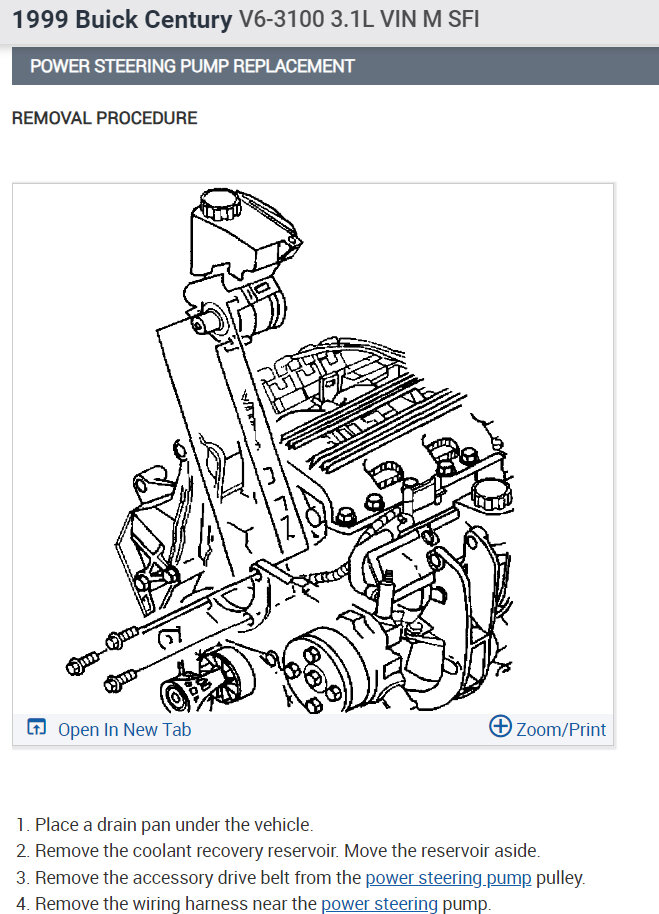 1999 Buick Century V6-3100 3.1L VIN M SFI

POWER STEERING PUMP REPLACEMENT

REMOVAL PROCEDURE

Open In New Tab

Zoom/Print

1. Place a drain pan under the vehicle.
2. Remove the coolant recovery reservoir. Move the reservoir aside.
3. Remove the accessory drive belt from the power steering pump pulley.
4. Remove the wiring harness near the power steering pump.