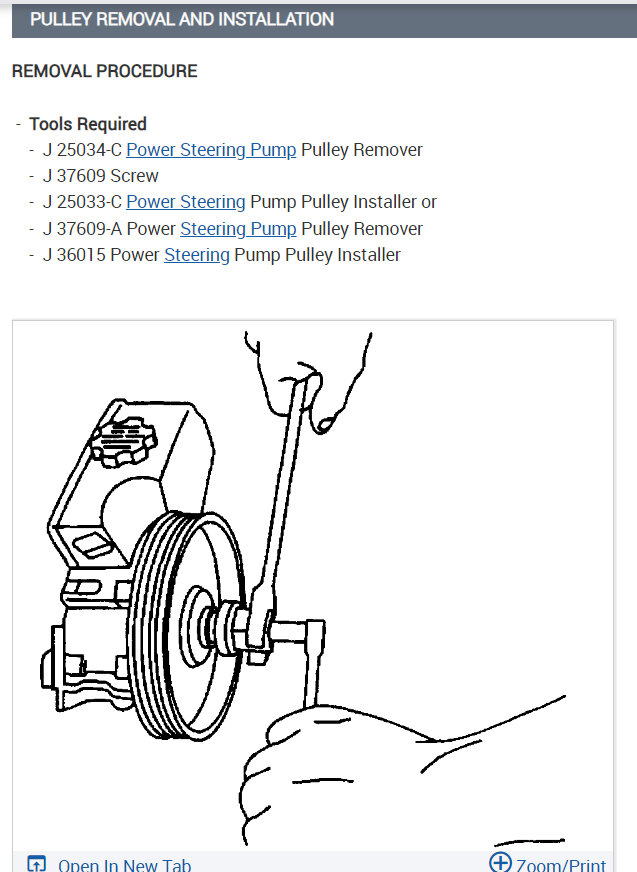 PULLEY REMOVAL AND INSTALLATION

REMOVAL PROCEDURE

- Tools Required
  - J 25034-C Power Steering Pump Pulley Remover
  - J 37609 Screw
  - J 25033-C Power Steering Pump Pulley Installer or
  - J 37609-A Power Steering Pump Pulley Remover
  - J 36015 Power Steering Pump Pulley Installer

Open In New Tab

Zoom/Print