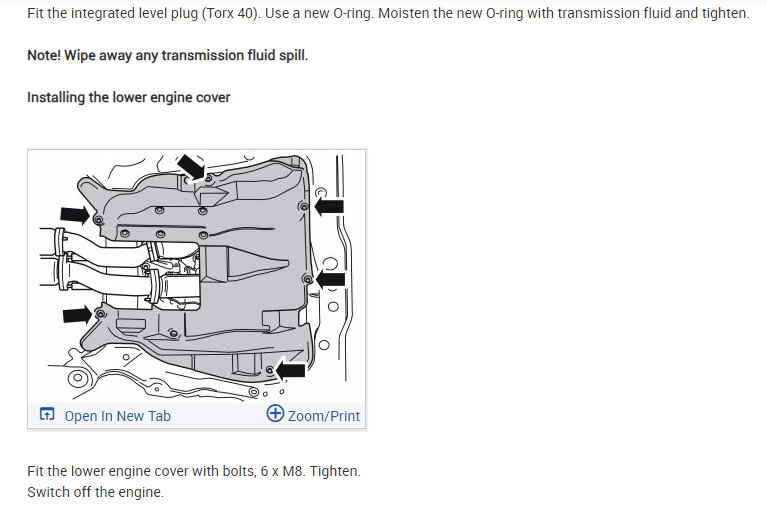 Fit the integrated level plug (Torx 40). Use a new O-ring. Moisten the new O-ring with transmission fluid and tighten.

Note! Wipe away any transmission fluid spill.

Installing the lower engine cover

Open In New Tab Zoom/Print

Fit the lower engine cover with bolts, 6 x M8. Tighten.
Switch off the engine.