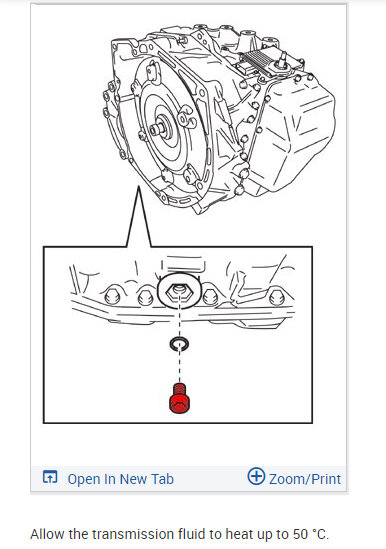 Open In New Tab

Zoom/Print

Allow the transmission fluid to heat up to 50 °C.