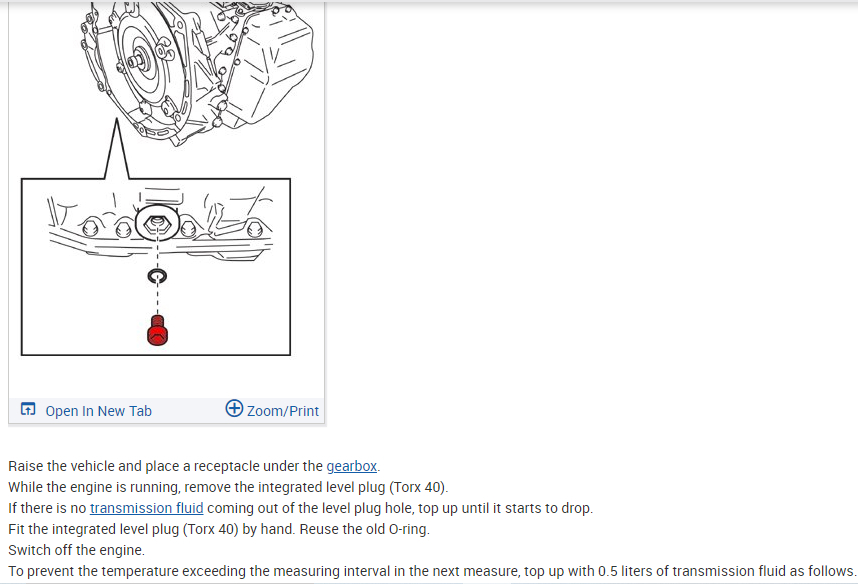 Open In New Tab

Zoom/Print

Raise the vehicle and place a receptacle under the gearbox.
While the engine is running, remove the integrated level plug (Torx 40).
If there is no transmission fluid coming out of the level plug hole, top up until it starts to drop.
Fit the integrated level plug (Torx 40) by hand. Reuse the old O-ring.
Switch off the engine.
To prevent the temperature exceeding the measuring interval in the next measure, top up with 0.5 liters of transmission fluid as follows.