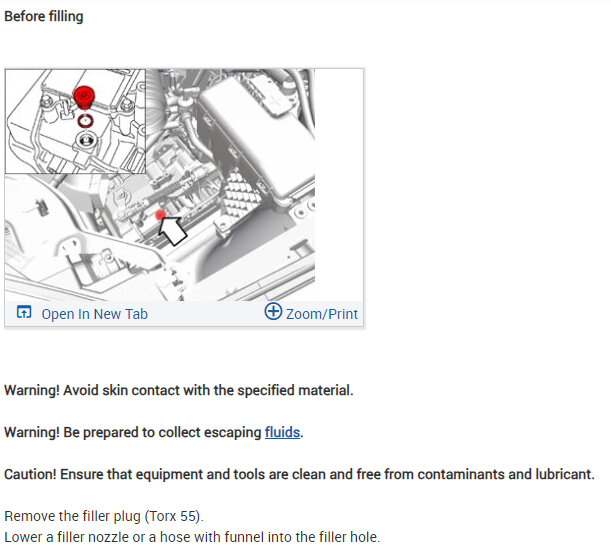 Before filling

Open In New Tab

Zoom/Print

Warning! Avoid skin contact with the specified material.

Warning! Be prepared to collect escaping fluids.

Caution! Ensure that equipment and tools are clean and free from contaminants and lubricant.

Remove the filler plug (Torx 55).
Lower a filler nozzle or a hose with funnel into the filler hole.