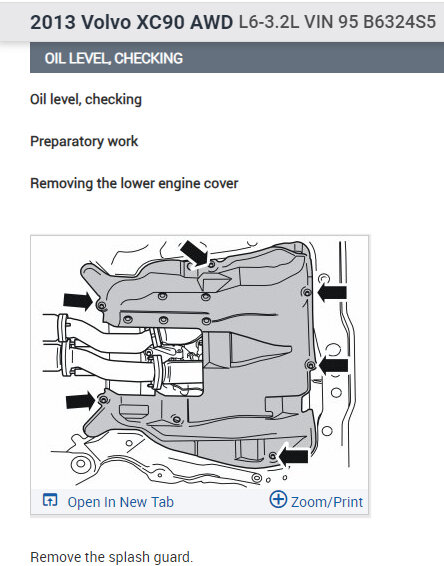 2013 Volvo XC90 AWD L6-3.2L VIN 95 B6324S5

OIL LEVEL, CHECKING

Oil level, checking

Preparatory work

Removing the lower engine cover

Open In New Tab

Zoom/Print

Remove the splash guard.