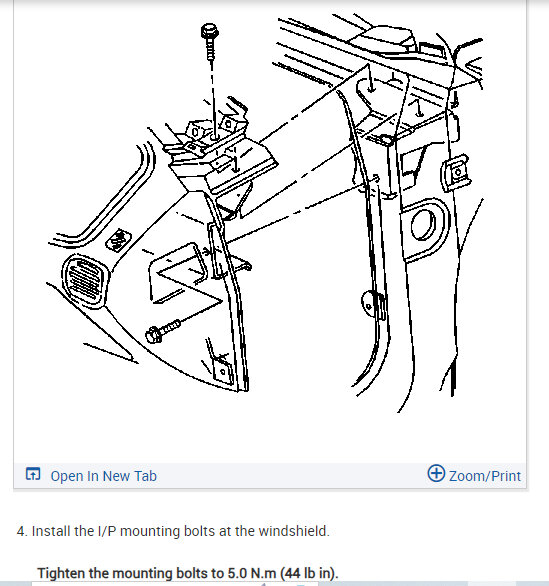 Open In New Tab

Zoom/Print

4. Install the I/P mounting bolts at the windshield.

Tighten the mounting bolts to 5.0 N.m (44 lb in).