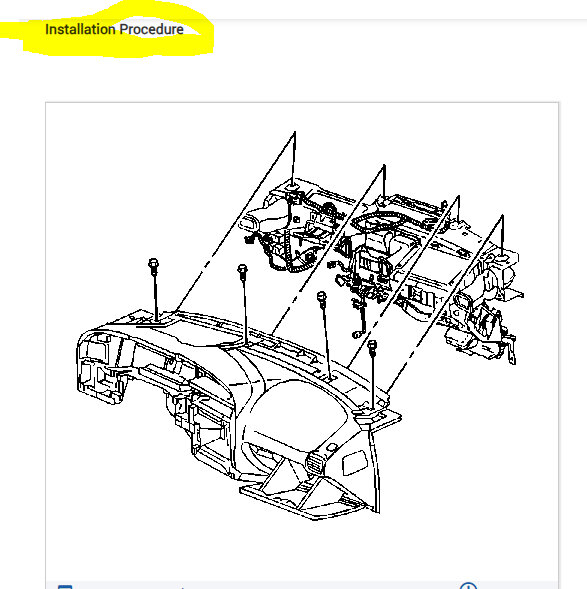 Installation Procedure