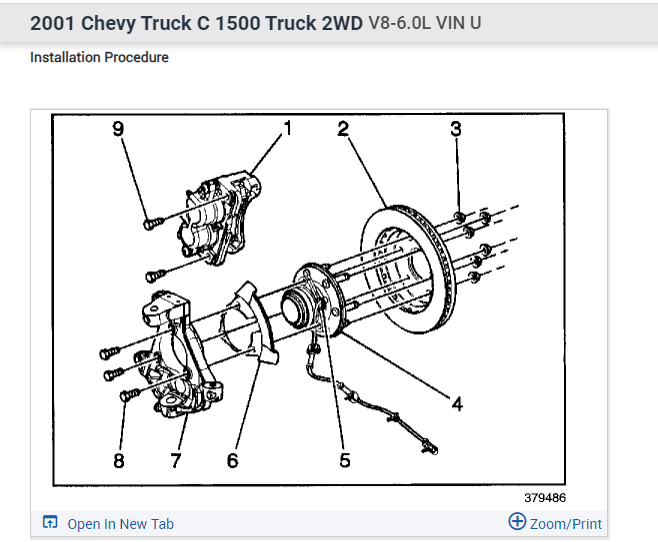 2001 Chevy Truck C 1500 Truck 2WD V8-6.0L VIN U

Installation Procedure

9
1
2
3
4
8
7
6
5

379486

Open In New Tab

Zoom/Print