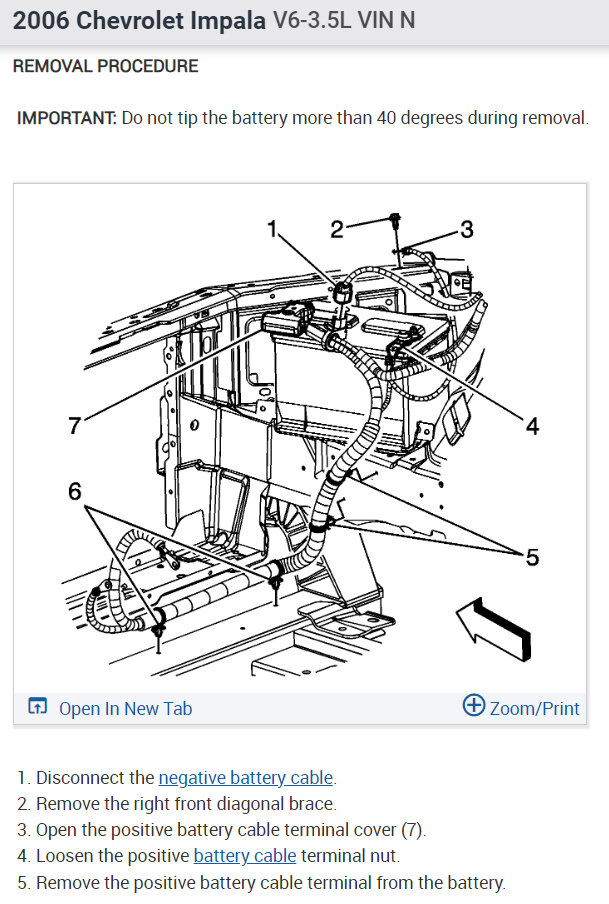 2006 Chevrolet Impala V6-3.5L VIN N

REMOVAL PROCEDURE

IMPORTANT: Do not tip the battery more than 40 degrees during removal.

1
2
3
7
4
6
5

Open In New Tab
Zoom/Print

1. Disconnect the negative battery cable.
2. Remove the right front diagonal brace.
3. Open the positive battery cable terminal cover (7).
4. Loosen the positive battery cable terminal nut.
5. Remove the positive battery cable terminal from the battery.