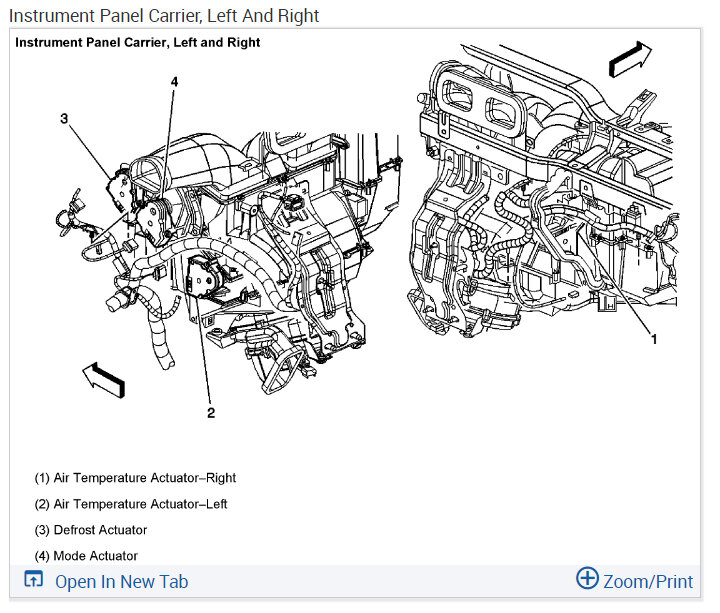 Instrument Panel Carrier, Left And Right

Instrument Panel Carrier, Left and Right

4

3

2

1

(1) Air Temperature Actuator–Right

(2) Air Temperature Actuator–Left

(3) Defrost Actuator

(4) Mode Actuator

Open In New Tab

Zoom/Print