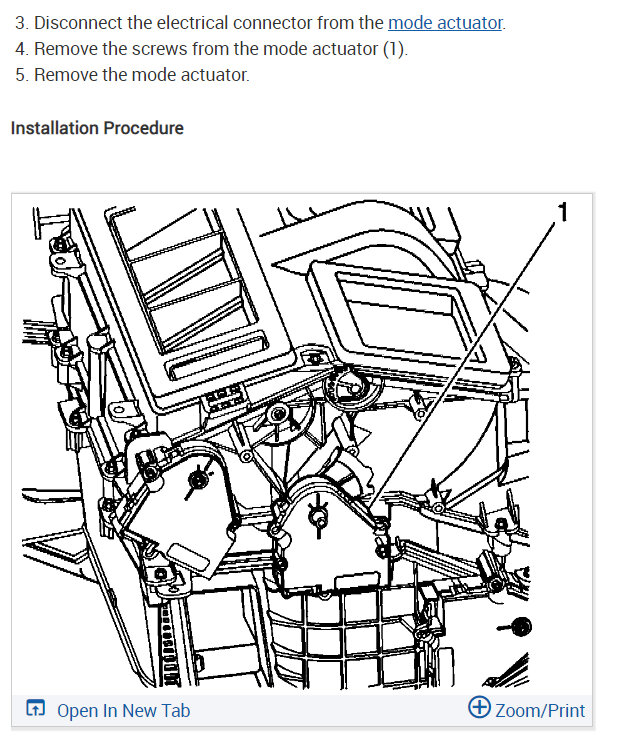 3. Disconnect the electrical connector from the mode actuator.
4. Remove the screws from the mode actuator (1).
5. Remove the mode actuator.

Installation Procedure

1

Open In New Tab

Zoom/Print