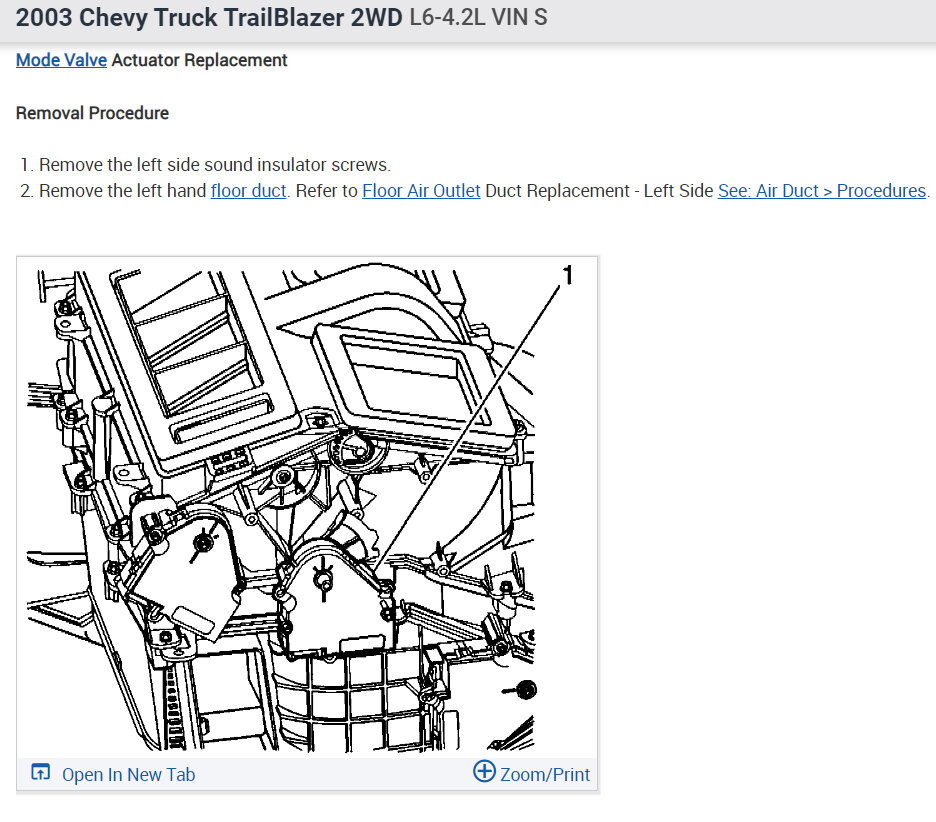 2003 Chevy Truck TrailBlazer 2WD L6-4.2L VIN S

Mode Valve Actuator Replacement

Removal Procedure

1. Remove the left side sound insulator screws.
2. Remove the left hand floor duct. Refer to Floor Air Outlet Duct Replacement - Left Side See: Air Duct > Procedures.

1

Open In New Tab

Zoom/Print