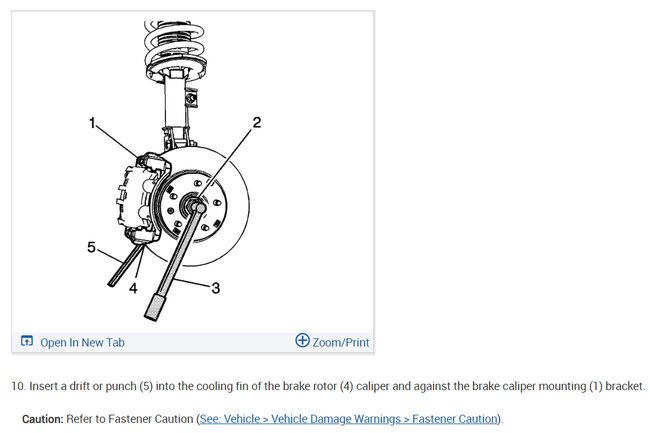 1
2
5
4
3

Open In New Tab
Zoom/Print

10. Insert a drift or punch (5) into the cooling fin of the brake rotor (4) caliper and against the brake caliper mounting (1) bracket.

Caution: Refer to Fastener Caution (See: Vehicle > Vehicle Damage Warnings > Fastener Caution).