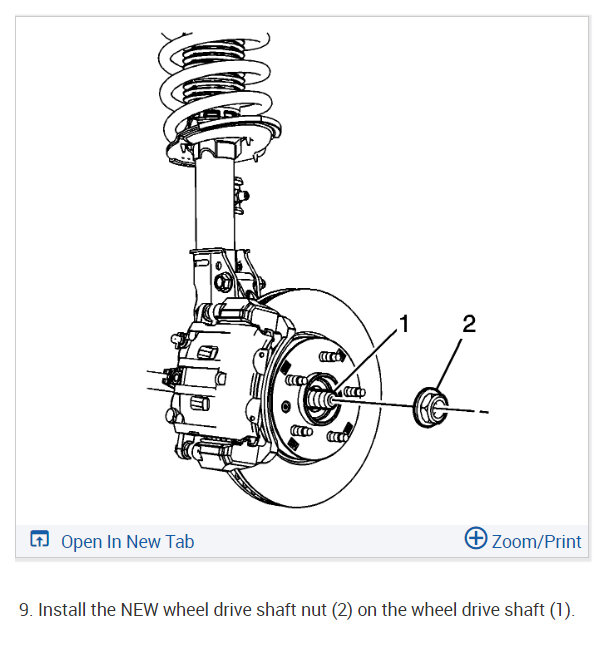 1
2

Open In New Tab
Zoom/Print

9. Install the NEW wheel drive shaft nut (2) on the wheel drive shaft (1).