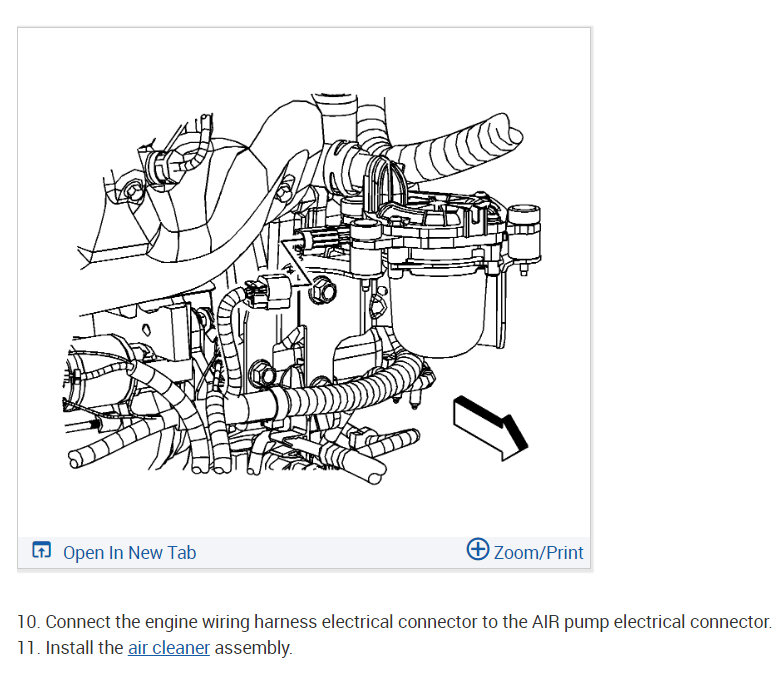 Open In New Tab

Zoom/Print

10. Connect the engine wiring harness electrical connector to the AIR pump electrical connector.
11. Install the air cleaner assembly.