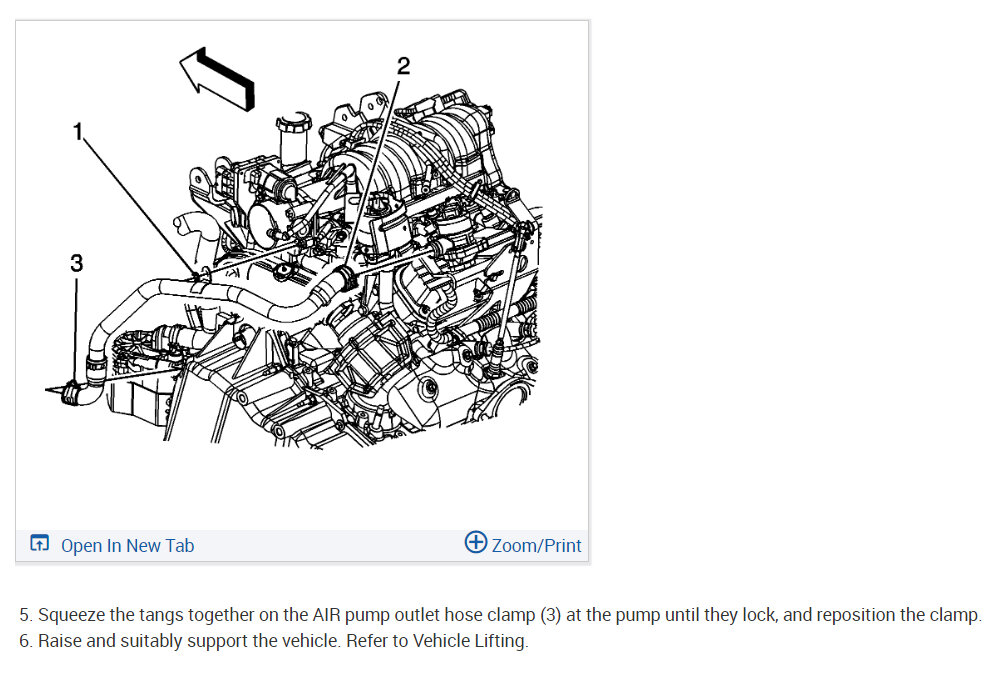 2
1
3

Open In New Tab
Zoom/Print

5. Squeeze the tangs together on the AIR pump outlet hose clamp (3) at the pump until they lock, and reposition the clamp.
6. Raise and suitably support the vehicle. Refer to Vehicle Lifting.