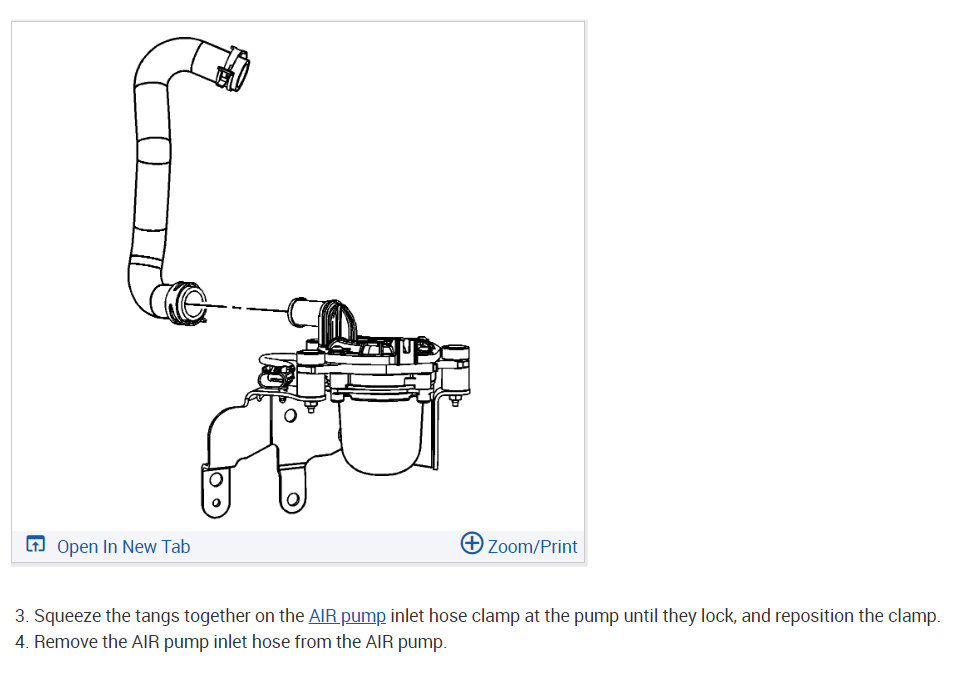 Open In New Tab

Zoom/Print

3. Squeeze the tangs together on the AIR pump inlet hose clamp at the pump until they lock, and reposition the clamp.
4. Remove the AIR pump inlet hose from the AIR pump.