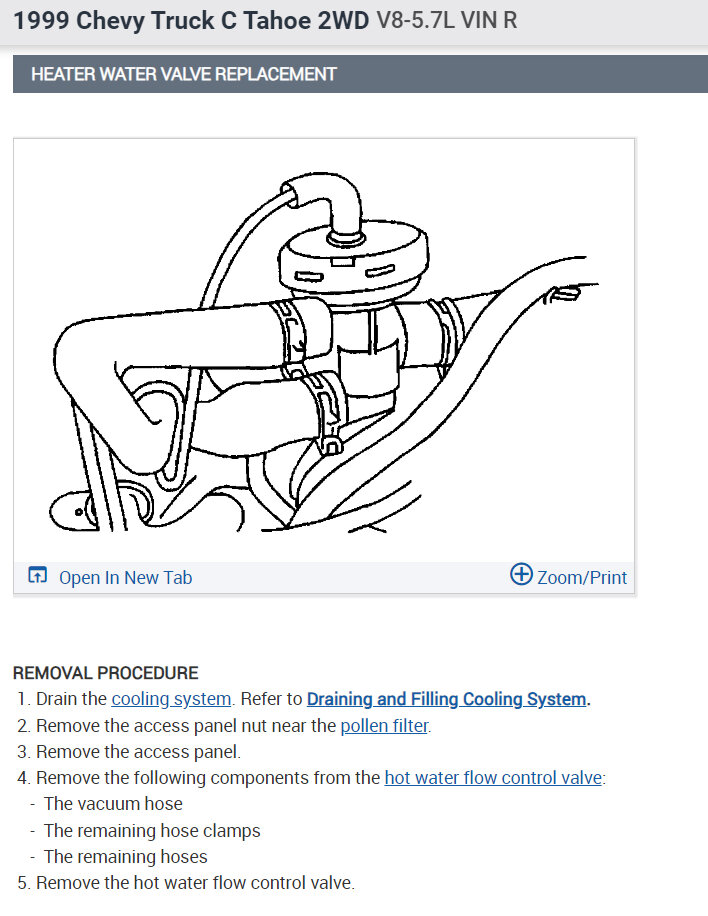 1999 Chevy Truck C Tahoe 2WD V8-5.7L VIN R

HEATER WATER VALVE REPLACEMENT

Open In New Tab

Zoom/Print

REMOVAL PROCEDURE

1. Drain the cooling system. Refer to Draining and Filling Cooling System.
2. Remove the access panel nut near the pollen filter.
3. Remove the access panel.
4. Remove the following components from the hot water flow control valve:
- The vacuum hose
- The remaining hose clamps
- The remaining hoses
5. Remove the hot water flow control valve.