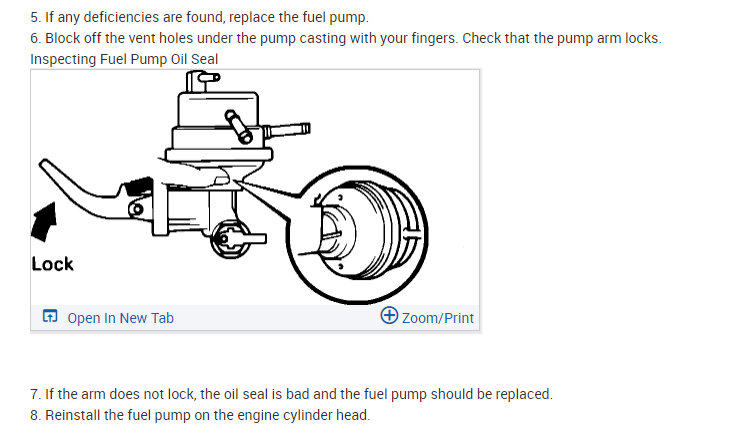 5. If any deficiencies are found, replace the fuel pump.
6. Block off the vent holes under the pump casting with your fingers. Check that the pump arm locks.
Inspecting Fuel Pump Oil Seal

Lock

Open In New Tab
Zoom/Print

7. If the arm does not lock, the oil seal is bad and the fuel pump should be replaced.
8. Reinstall the fuel pump on the engine cylinder head.