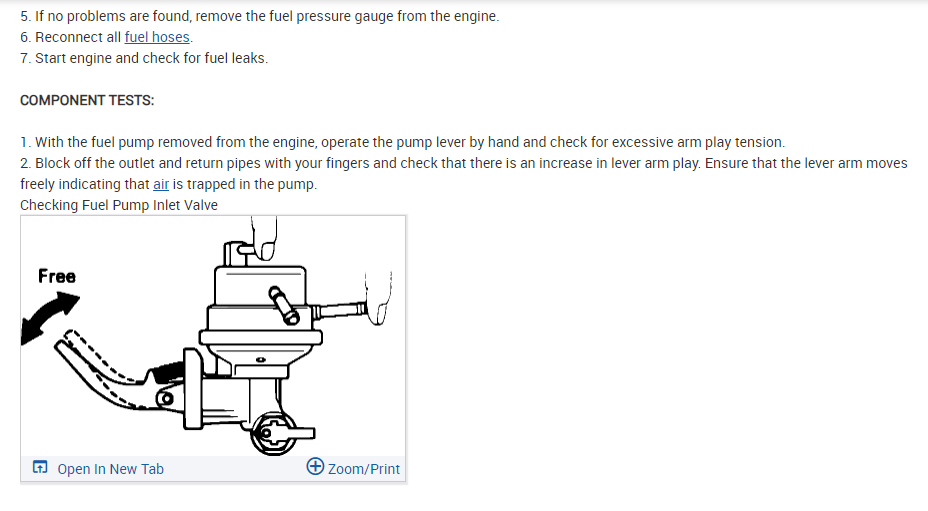 5. If no problems are found, remove the fuel pressure gauge from the engine.
6. Reconnect all fuel hoses.
7. Start engine and check for fuel leaks.

COMPONENT TESTS:

1. With the fuel pump removed from the engine, operate the pump lever by hand and check for excessive arm play tension.
2. Block off the outlet and return pipes with your fingers and check that there is an increase in lever arm play. Ensure that the lever arm moves freely indicating that air is trapped in the pump.
Checking Fuel Pump Inlet Valve

Free

Open In New Tab
Zoom/Print