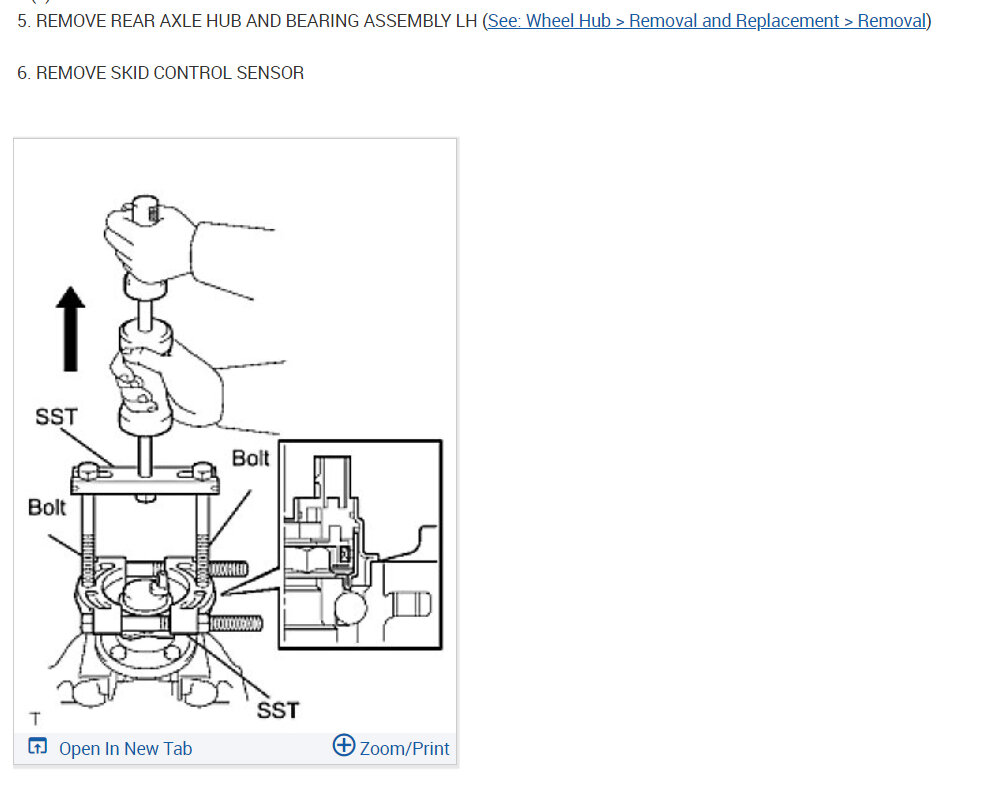 5. REMOVE REAR AXLE HUB AND BEARING ASSEMBLY LH (See: Wheel Hub > Removal and Replacement > Removal)

6. REMOVE SKID CONTROL SENSOR

SST
Bolt
Bolt
SST
T

Open In New Tab
Zoom/Print