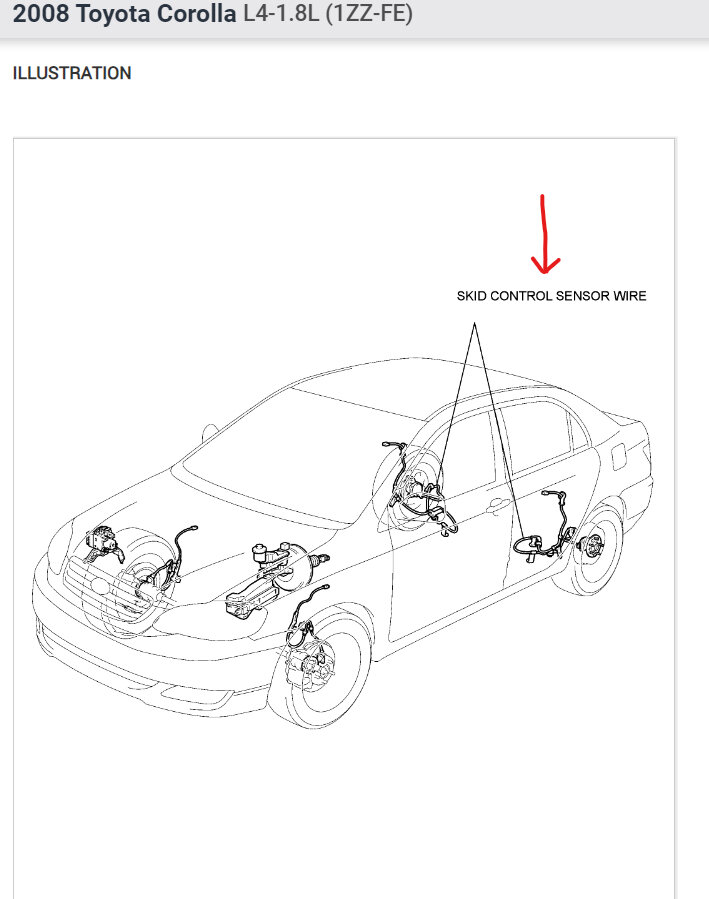 2008 Toyota Corolla L4-1.8L (1ZZ-FE)

ILLUSTRATION

SKID CONTROL SENSOR WIRE