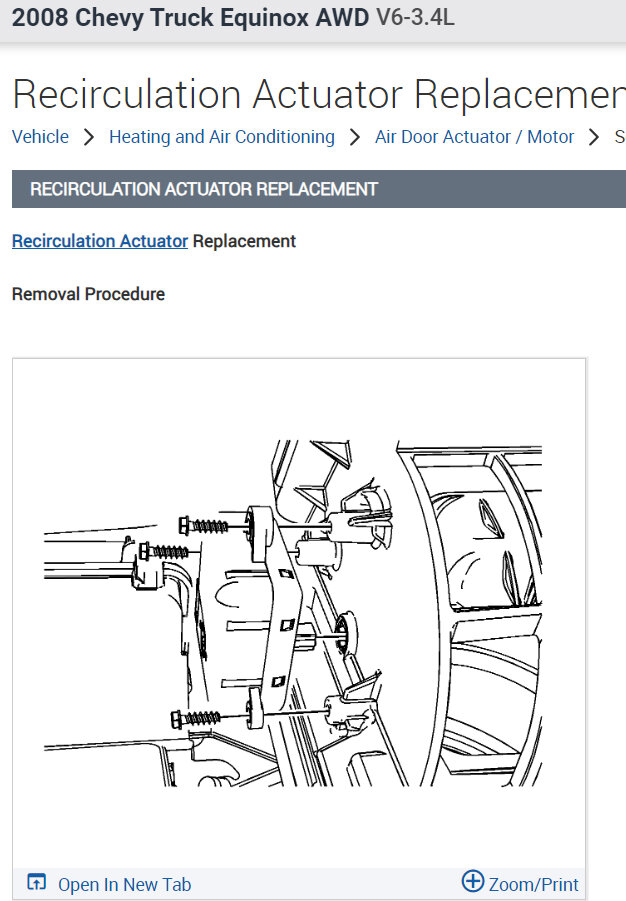 2008 Chevy Truck Equinox AWD V6-3.4L

Recirculation Actuator Replacemen

Vehicle > Heating and Air Conditioning > Air Door Actuator / Motor > S

RECIRCULATION ACTUATOR REPLACEMENT

Recirculation Actuator Replacement

Removal Procedure

Open In New Tab

Zoom/Print