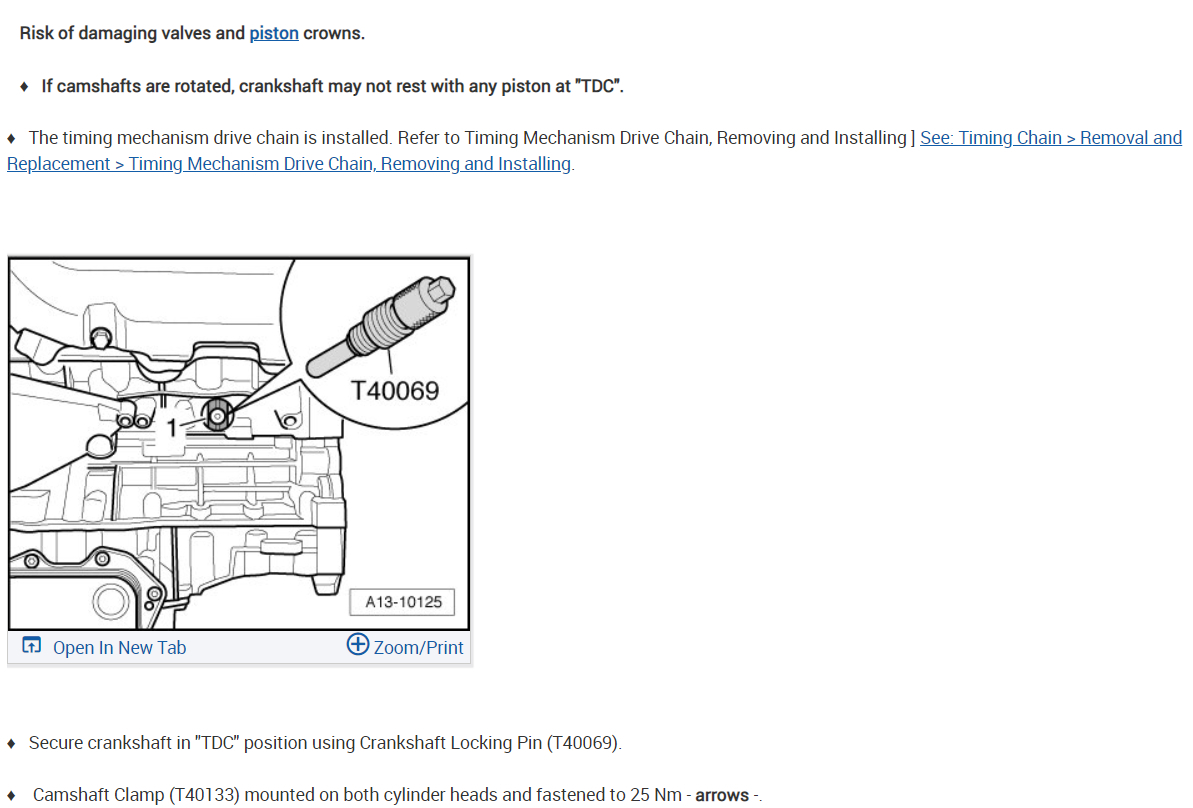 Risk of damaging valves and piston crowns.

♦ If camshafts are rotated, crankshaft may not rest with any piston at "TDC".

♦ The timing mechanism drive chain is installed. Refer to Timing Mechanism Drive Chain, Removing and Installing ] See: Timing Chain > Removal and Replacement > Timing Mechanism Drive Chain, Removing and Installing.

T40069

1

A13-10125

Open In New Tab

Zoom/Print

♦ Secure crankshaft in "TDC" position using Crankshaft Locking Pin (T40069).

♦ Camshaft Clamp (T40133) mounted on both cylinder heads and fastened to 25 Nm - arrows -.