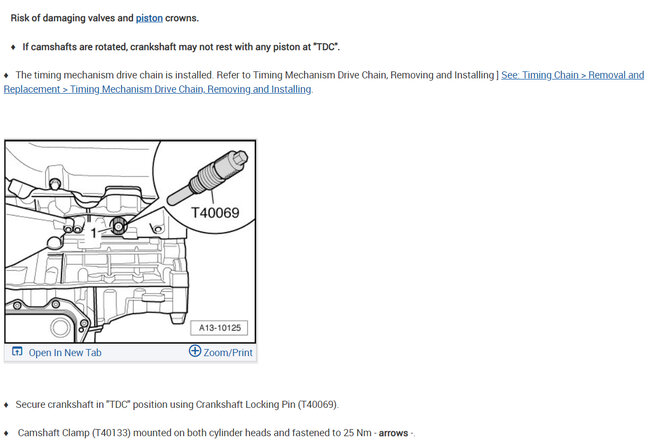 Risk of damaging valves and piston crowns.

♦ If camshafts are rotated, crankshaft may not rest with any piston at "TDC".

♦ The timing mechanism drive chain is installed. Refer to Timing Mechanism Drive Chain, Removing and Installing ] See: Timing Chain > Removal and Replacement > Timing Mechanism Drive Chain, Removing and Installing.

T40069

1

A13-10125

Open In New Tab

Zoom/Print

♦ Secure crankshaft in "TDC" position using Crankshaft Locking Pin (T40069).

♦ Camshaft Clamp (T40133) mounted on both cylinder heads and fastened to 25 Nm - arrows -.