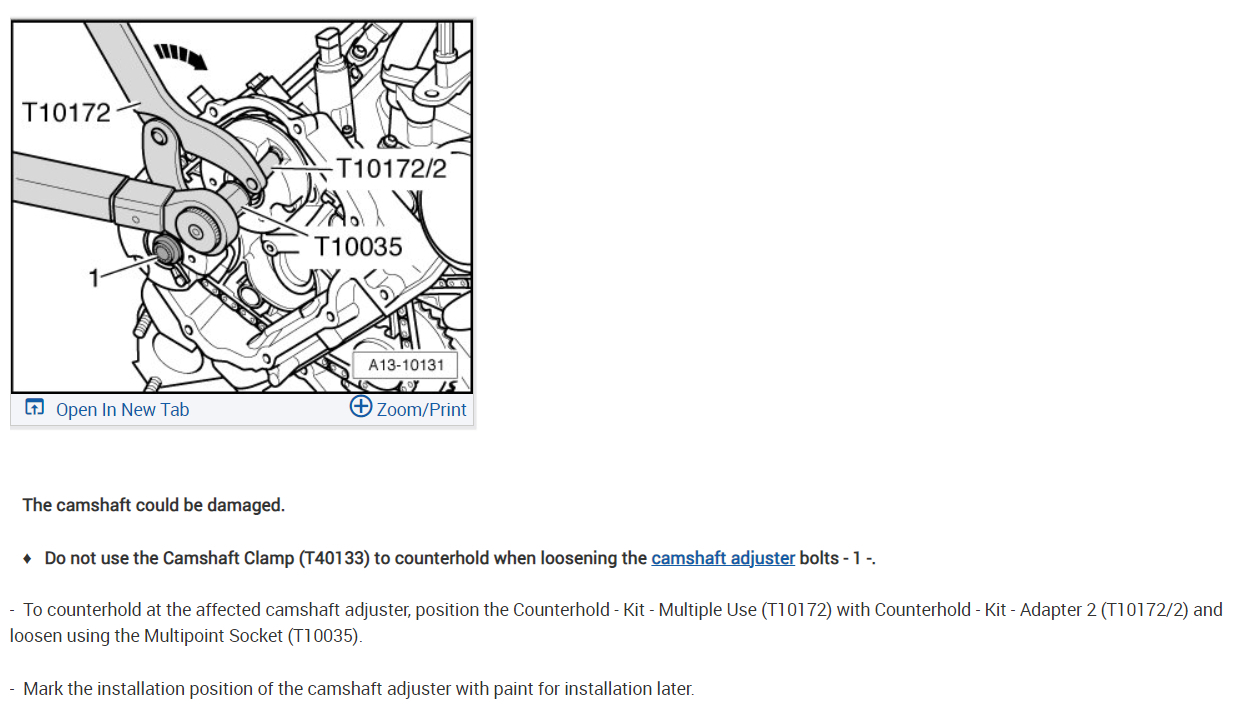 T10172
T10172/2
T10035
1
A13-10131
Open In New Tab
Zoom/Print

The camshaft could be damaged.

♦ Do not use the Camshaft Clamp (T40133) to counterhold when loosening the camshaft adjuster bolts - 1 -.

- To counterhold at the affected camshaft adjuster, position the Counterhold - Kit - Multiple Use (T10172) with Counterhold - Kit - Adapter 2 (T10172/2) and loosen using the Multipoint Socket (T10035).

- Mark the installation position of the camshaft adjuster with paint for installation later.