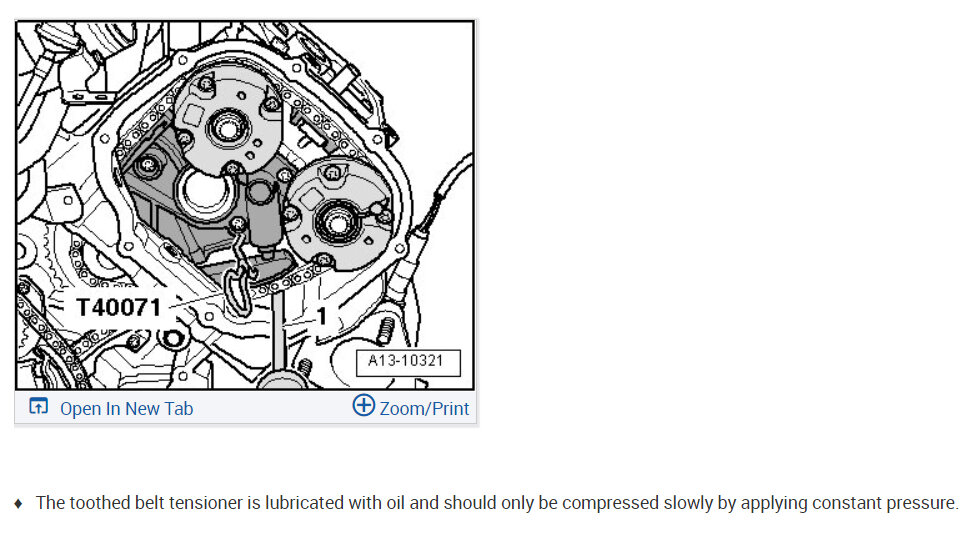 T40071
1
A13-10321
Open In New Tab
Zoom/Print

♦ The toothed belt tensioner is lubricated with oil and should only be compressed slowly by applying constant pressure.