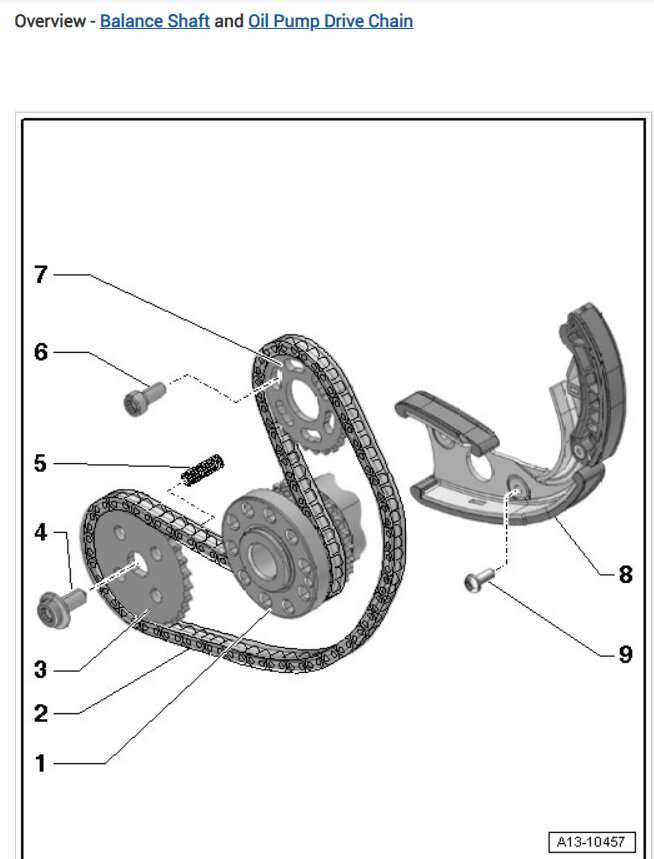 Overview - Balance Shaft and Oil Pump Drive Chain

7
6
5
4
3
2
1
8
9

A13-10457