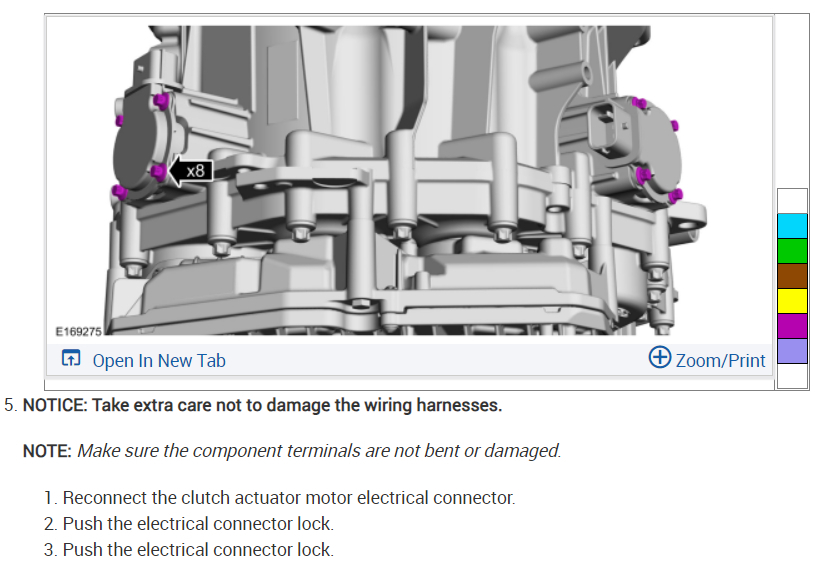 x8

E169275

Open In New Tab

Zoom/Print

5. NOTICE: Take extra care not to damage the wiring harnesses.

NOTE: Make sure the component terminals are not bent or damaged.

1. Reconnect the clutch actuator motor electrical connector.
2. Push the electrical connector lock.
3. Push the electrical connector lock.